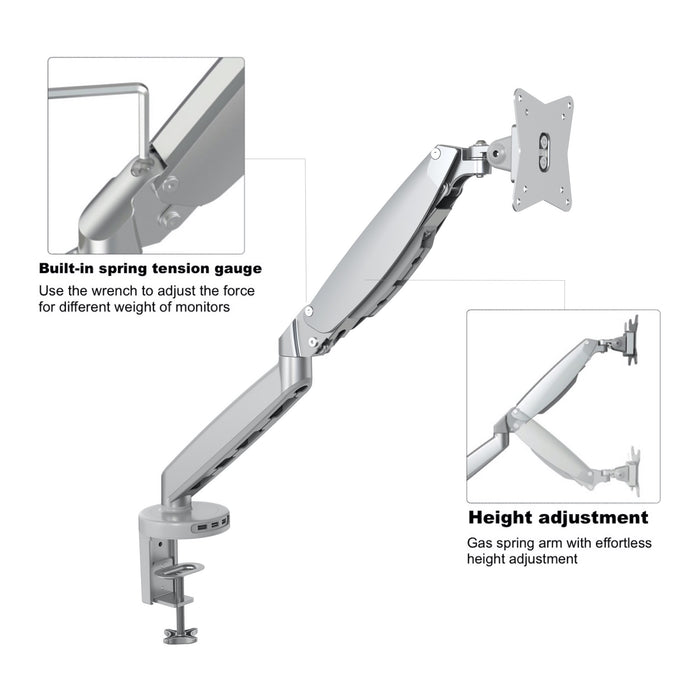 Built-in spring tension gauge

Use the wrench to adjust the force for different weight of monitors

Height adjustment

Gas spring arm with effortless height adjustment