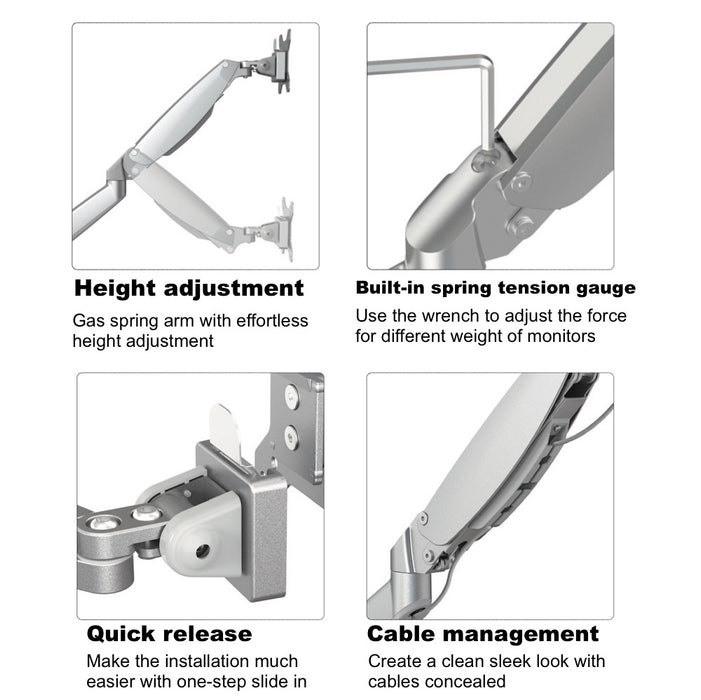 Height adjustment

Gas spring arm with effortless height adjustment

Built-in spring tension gauge

Use the wrench to adjust the force for different weight of monitors

Quick release

Make the installation much easier with one-step slide in

Cable management

Create a clean sleek look with cables concealed