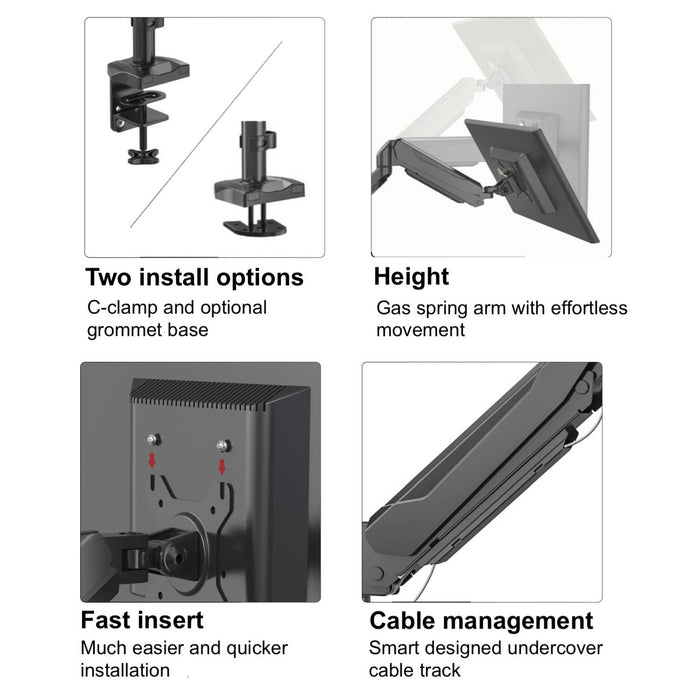 Two install options

C-clamp and optional grommet base

Height

Gas spring arm with effortless movement

Fast insert

Much easier and quicker installation

Cable management

Smart designed undercover cable track