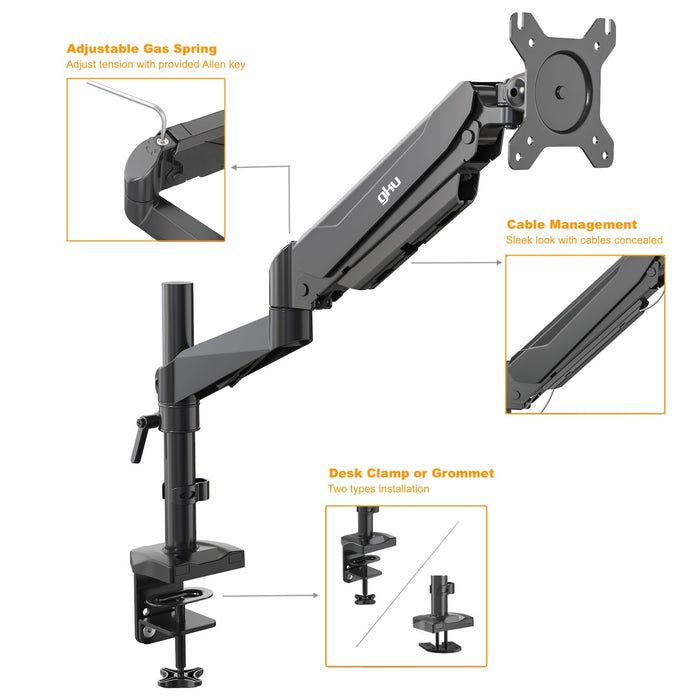 Adjustable Gas Spring
Adjust tension with provided Allen key

ghu

Cable Management
Sleek look with cables concealed

Desk Clamp or Grommet
Two types installation